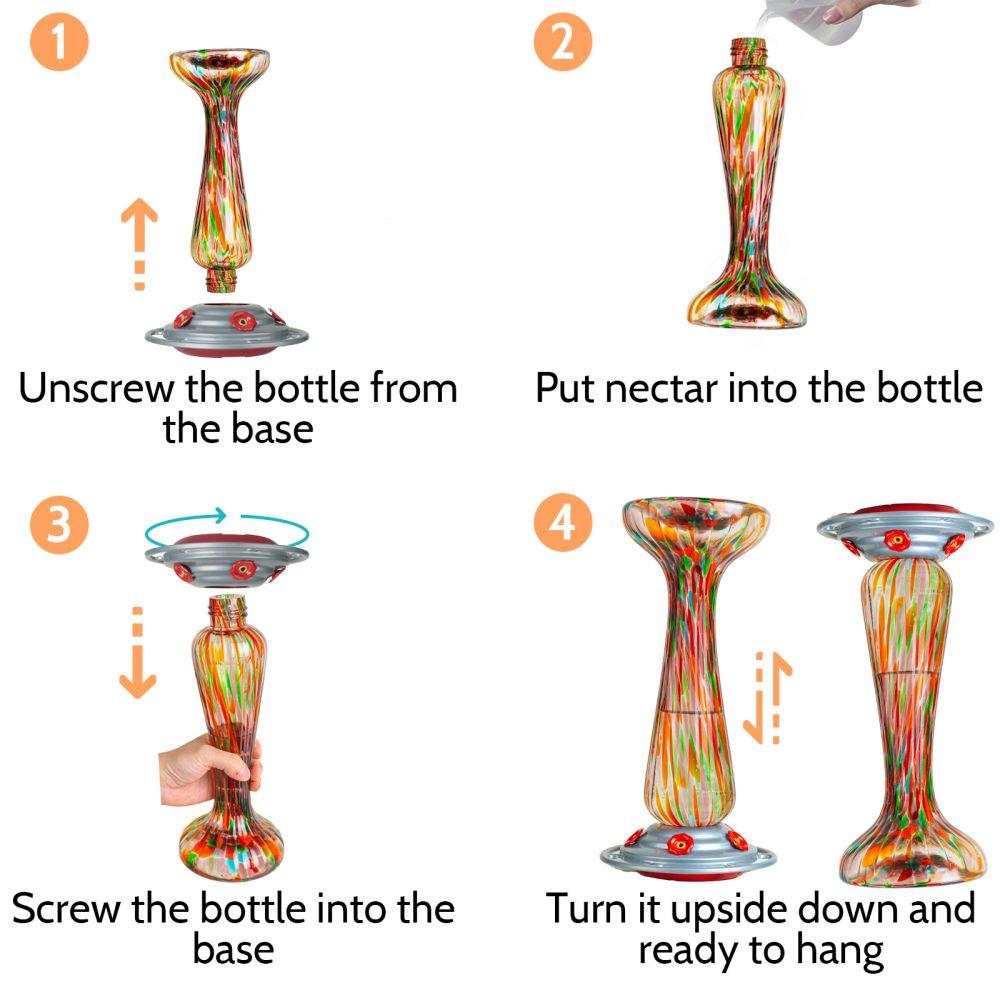 1

Unscrew the bottle from the base

2

Put nectar into the bottle

3

Screw the bottle into the base

4

Turn it upside down and ready to hang