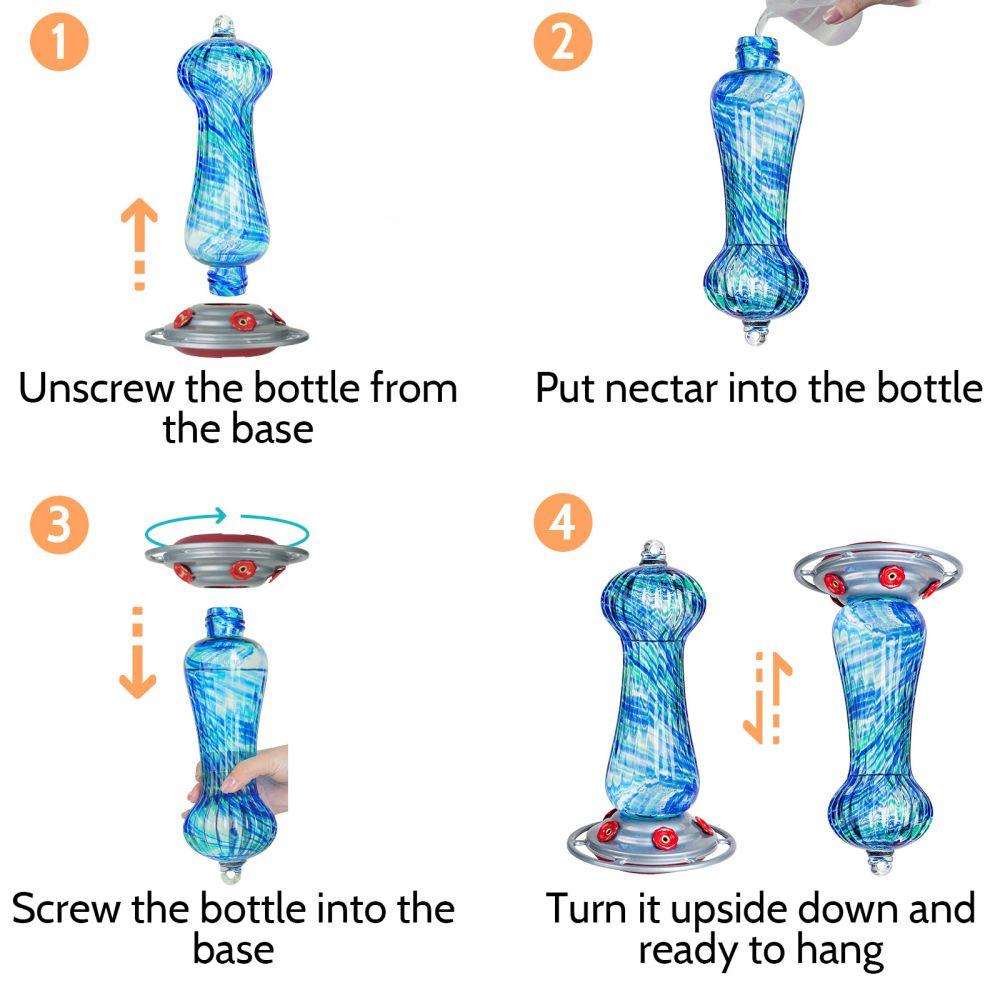 1

Unscrew the bottle from the base

2

Put nectar into the bottle

3

Screw the bottle into the base

4

Turn it upside down and ready to hang