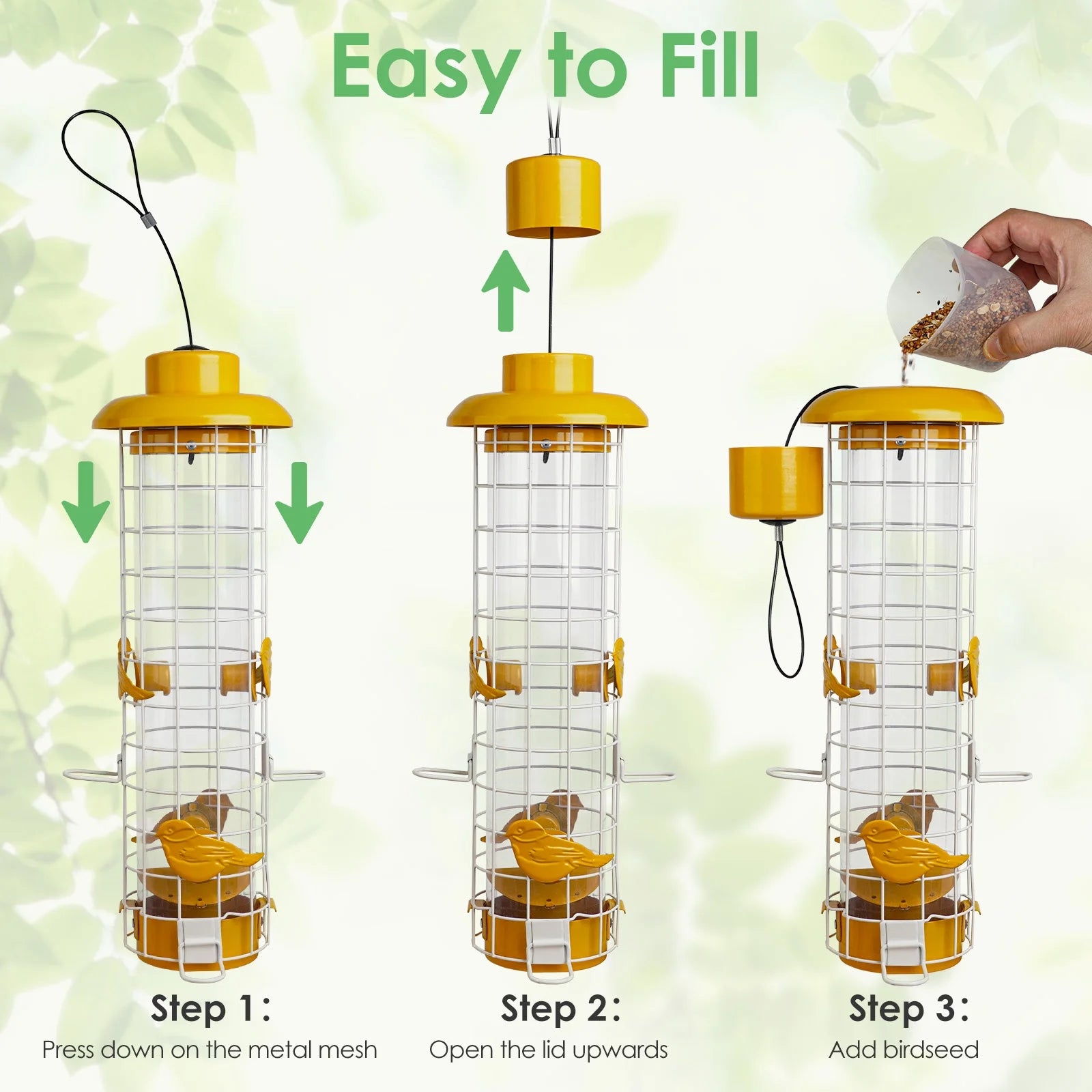 Easy to Fill

Step 1:
Press down on the metal mesh

Step 2:
Open the lid upwards

Step 3:
Add birdseed